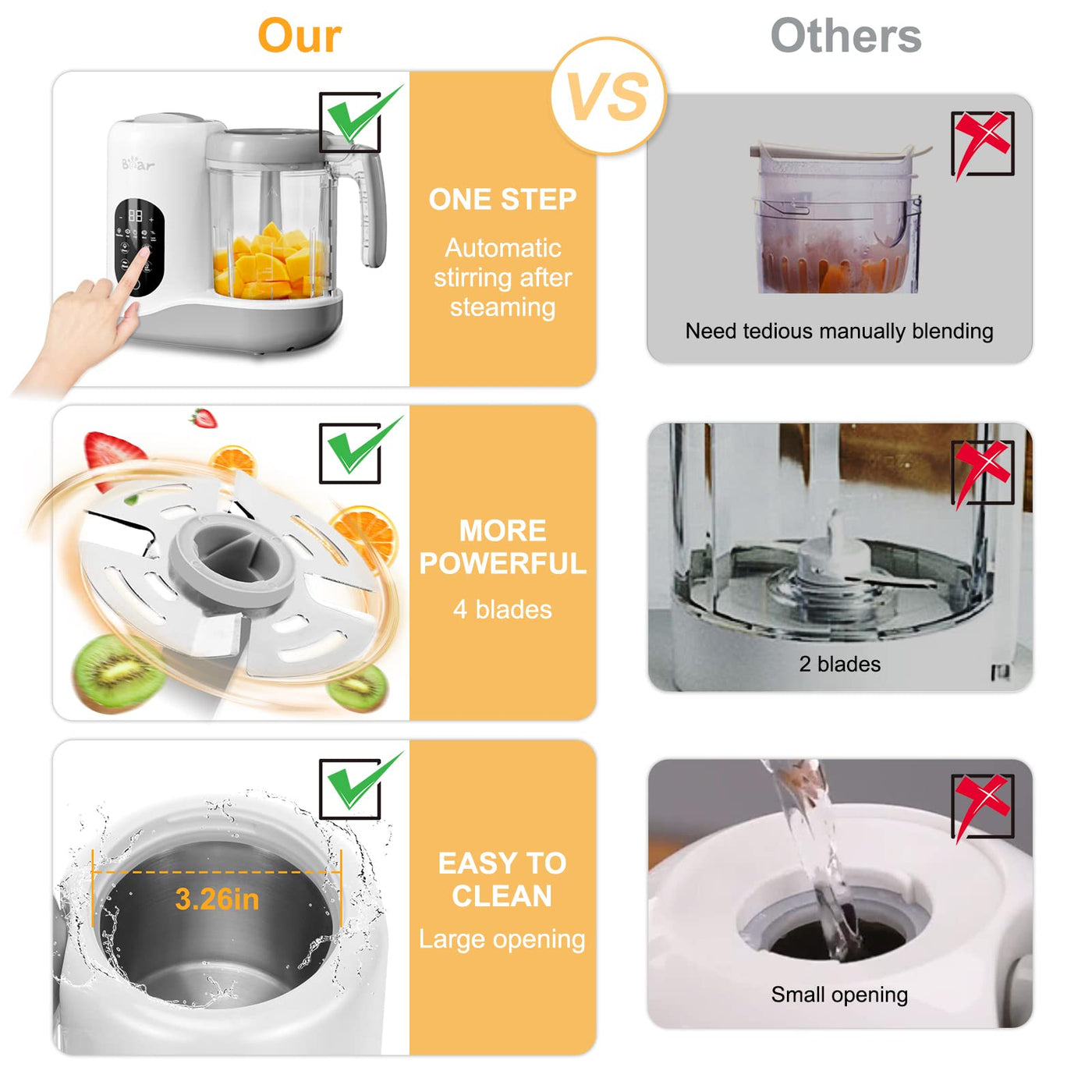 Our

VS

Others

Bear

ONE STEP

Automatic stirring after steaming

Need tedious manually blending

MORE POWERFUL

4 blades

2 blades

3.26in

EASY TO CLEAN

Large opening

Small opening