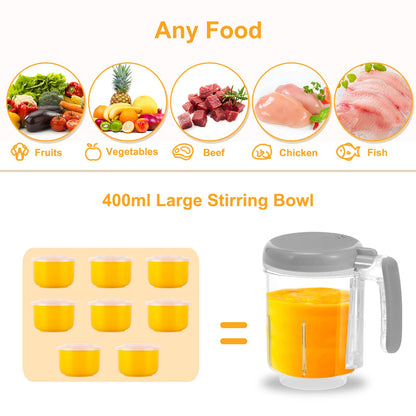 Any Food

Fruits

Vegetables

Beef

Chicken

Fish

400ml Large Stirring Bowl